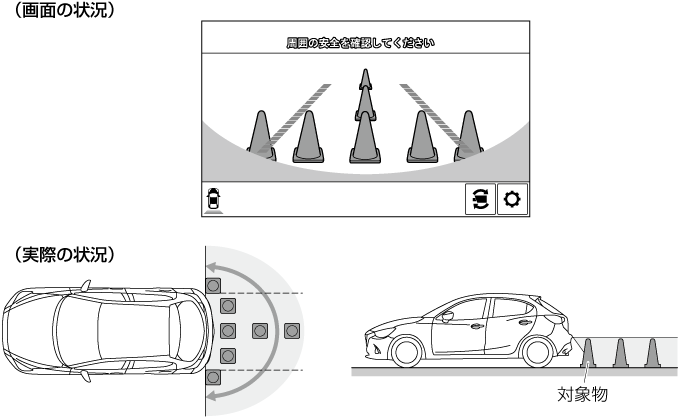 （画面の状況）

周囲の安全を確認してください

（実際の状況）

対象物