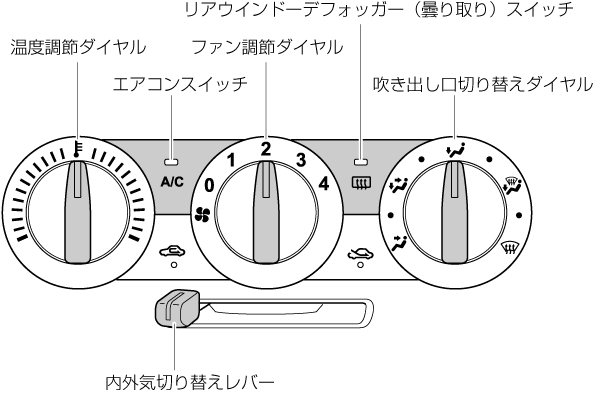 リアウインドーデフォッガー（曇り取り）スイッチ

温度調節ダイヤル

ファン調節ダイヤル

エアコンスイッチ

吹き出し口切り替えダイヤル

A/C

0

1

2

3

4

内外気切り替えレバー