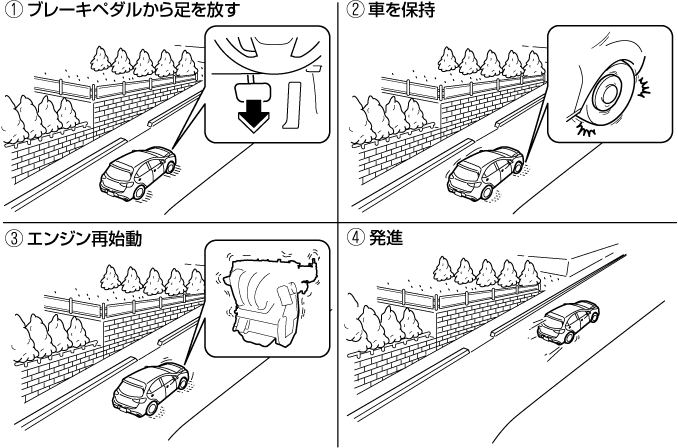 ① ブレーキペダルから足を放す

② 車を保持

③ エンジン再始動

④ 発進