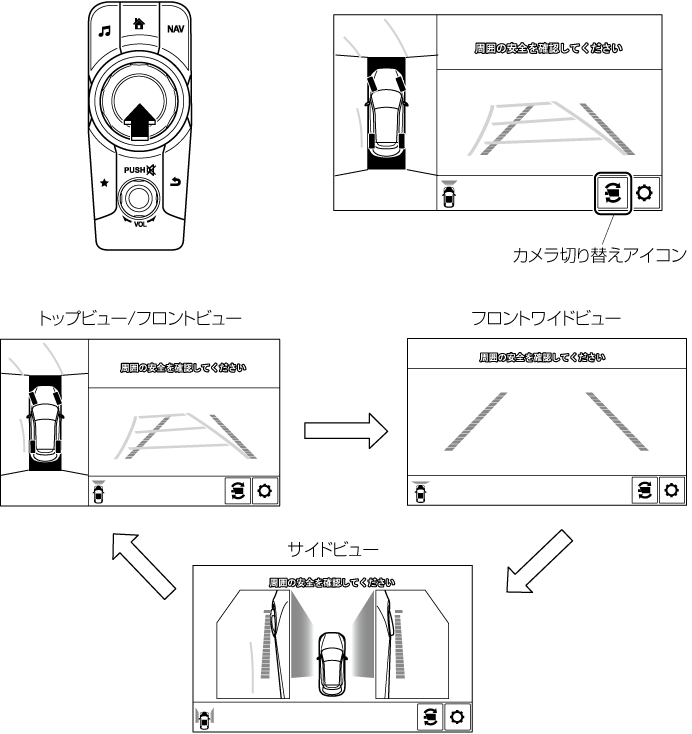 NAV

PUSH

VOL

周囲の安全を確認してください

カメラ切り替えアイコン

トップビュー/フロントビュー

周囲の安全を確認してください

フロントワイドビュー

周囲の安全を確認してください

サイドビュー

周囲の安全を確認してください