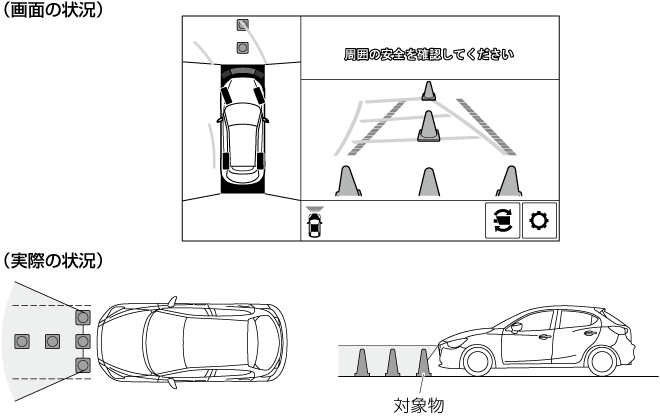 （画面の状況）

周囲の安全を確認してください

（実際の状況）

対象物