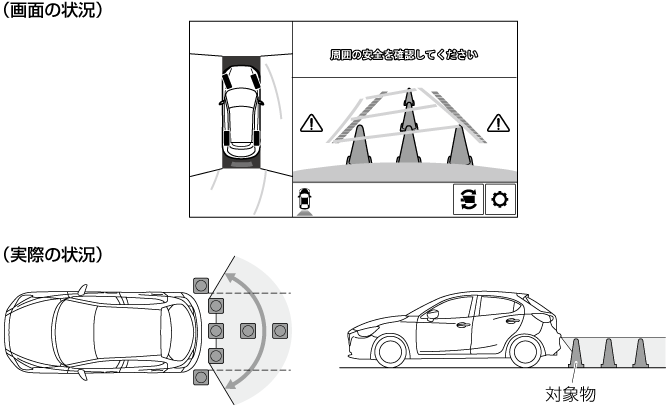 （画面の状況）

周囲の安全を確認してください

（実際の状況）

対象物