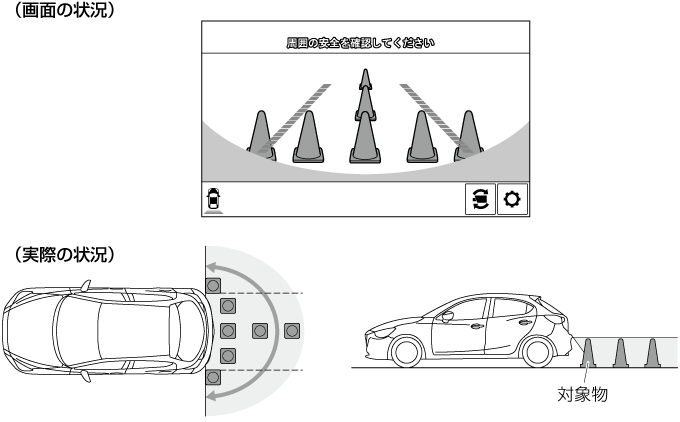 (画面の状況)

周囲の安全を確認してください

(実際の状況)

対象物