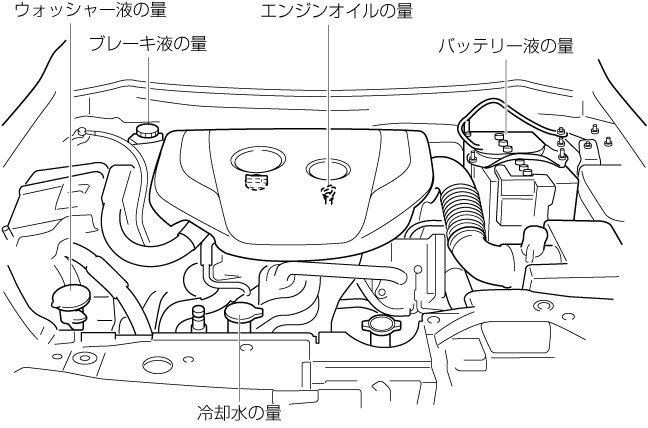 ウォッシャー液の量
エンジンオイルの量
ブレーキ液の量
バッテリー液の量
冷却水の量