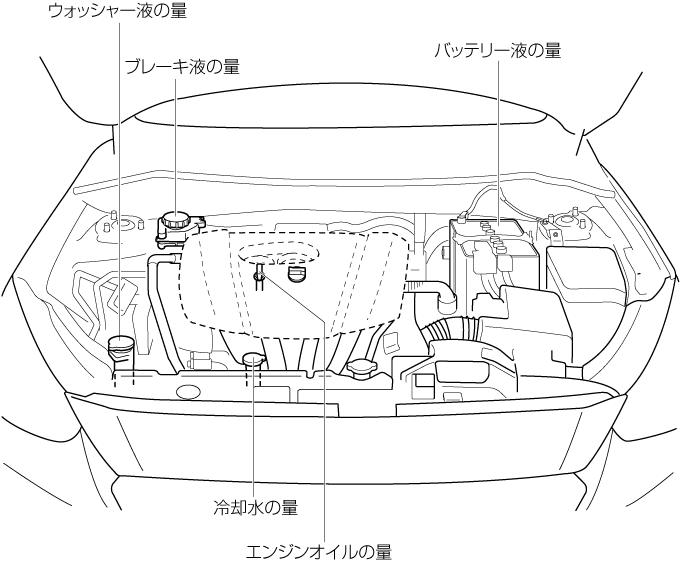 ウォッシャー液の量

ブレーキ液の量

バッテリー液の量

冷却水の量

エンジンオイルの量