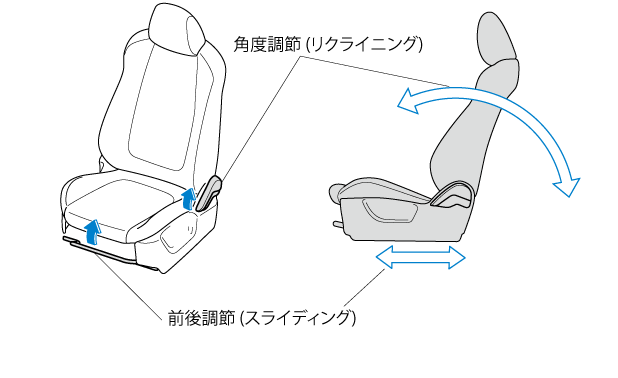 角度調節 (リクライニング)

前後調節 (スライディング)