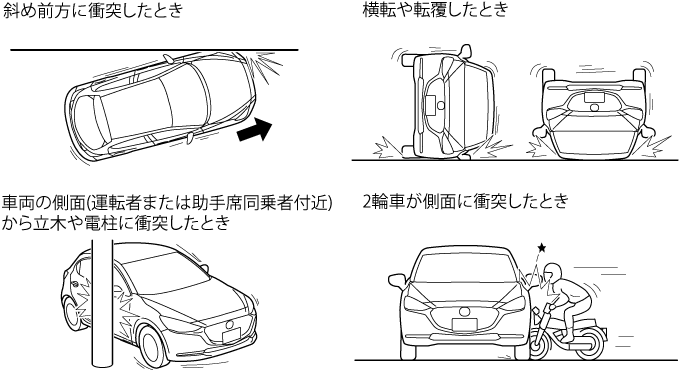 斜め前方に衝突したとき

横転や転覆したとき

車両の側面(運転者または助手席同乗者付近)から立木や電柱に衝突したとき

2輪車が側面に衝突したとき