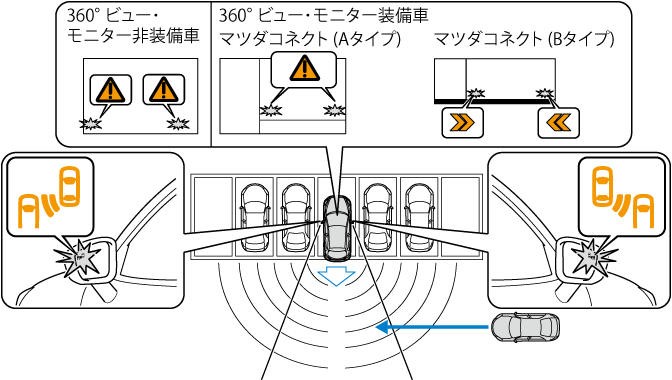 360° ビュー・モニター非装備車

360° ビュー・モニター装備車

マツダコネクト (Aタイプ)

マツダコネクト (Bタイプ)