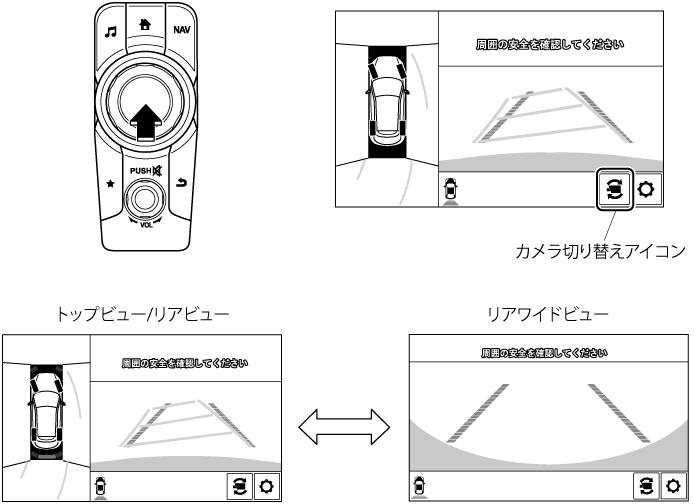 NAV

PUSH

VOL

周囲の安全を確認してください

カメラ切り替えアイコン

トップビュー/リアビュー

周囲の安全を確認してください

リアワイドビュー

周囲の安全を確認してください