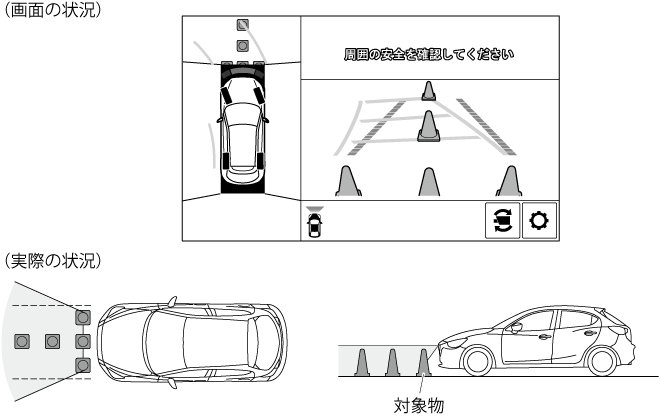 (画面の状況)

周囲の安全を確認してください

(実際の状況)

対象物