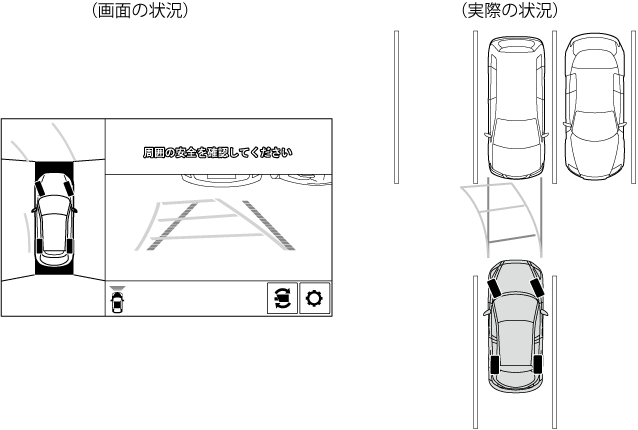 （画面の状況）

（実際の状況）

周囲の安全を確認してください