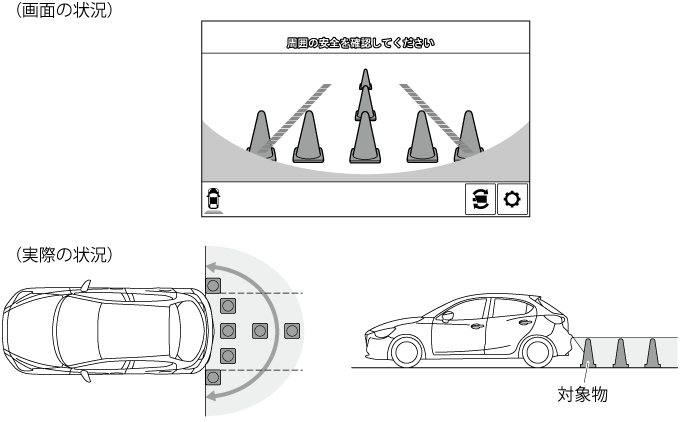 （画面の状況）

周囲の安全を確認してください

（実際の状況）

対象物