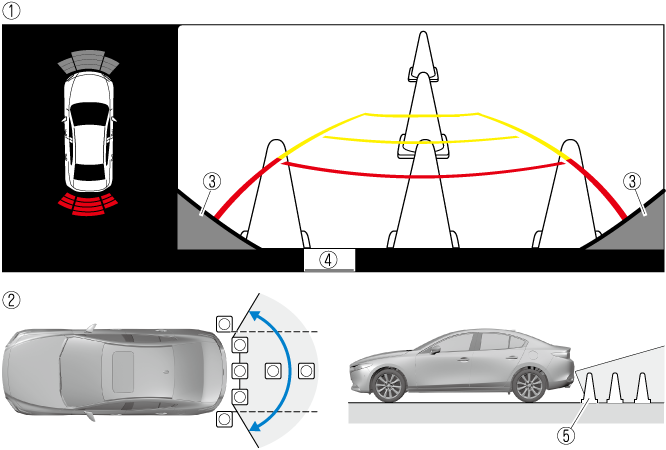 ①
③
③
④
②
⑤