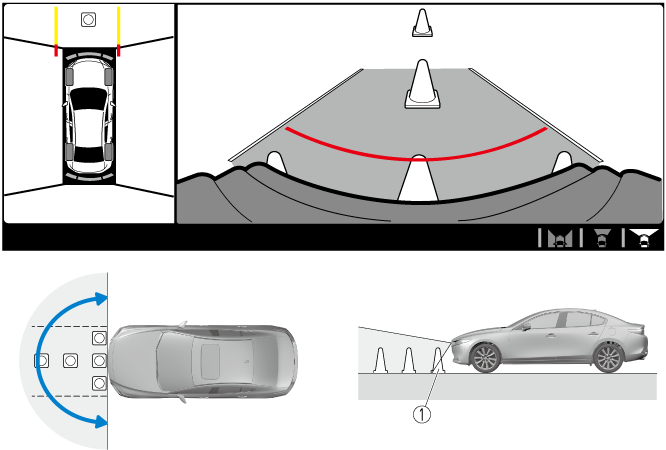 ①