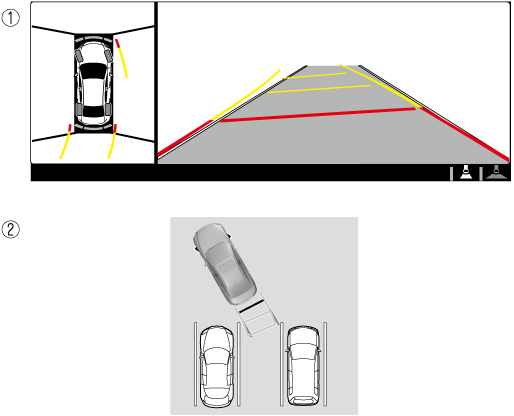 ①

②