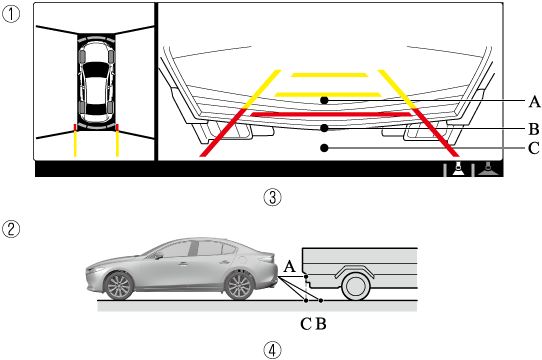 ①

A
B
C

③

②

A

C B

④