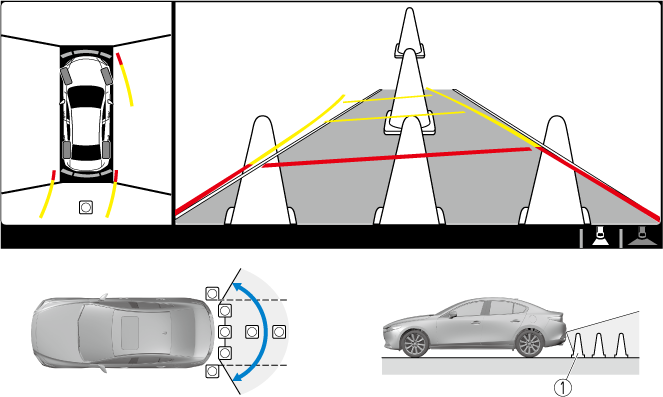 ①