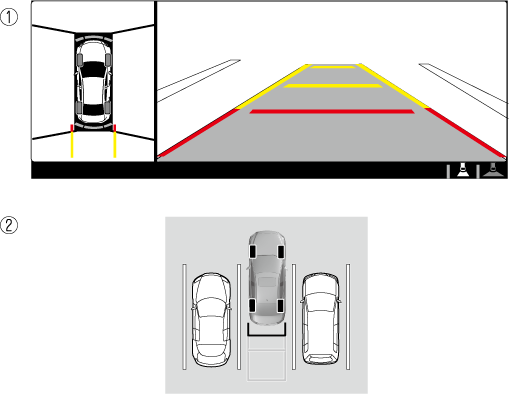 ①

②