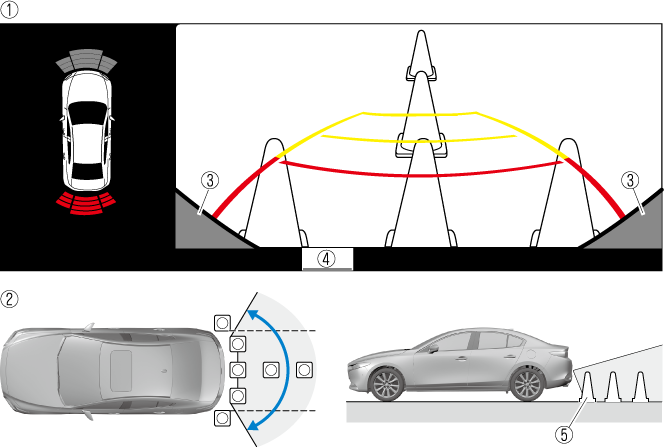 ①
③
③
④
②
⑤