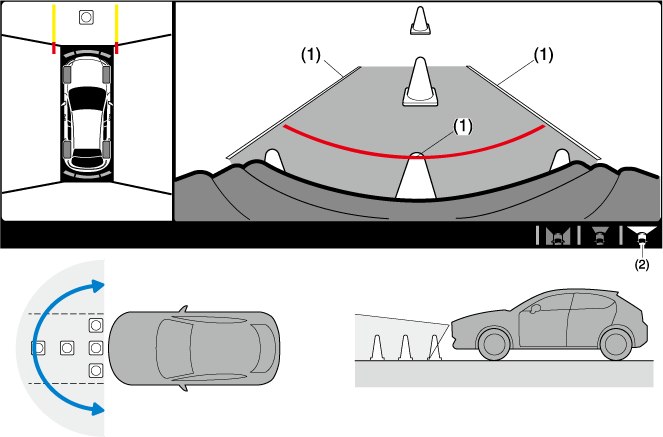 (1)
(1)
(1)
(2)