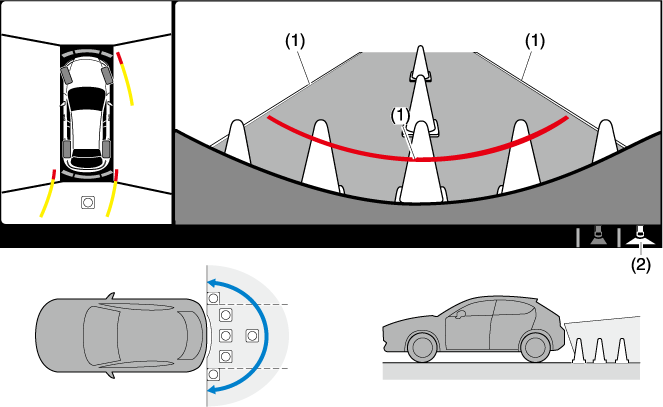 (1)
(1)
(1)
(2)