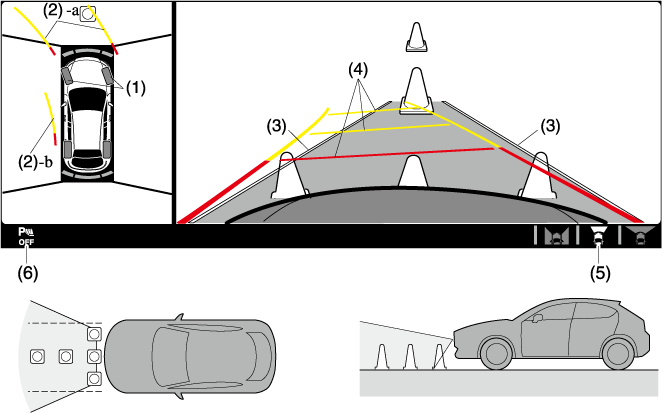 (2) -a
(1)
(2)-b
(4)
(3)
(3)
P
OFF
(6)
(5)