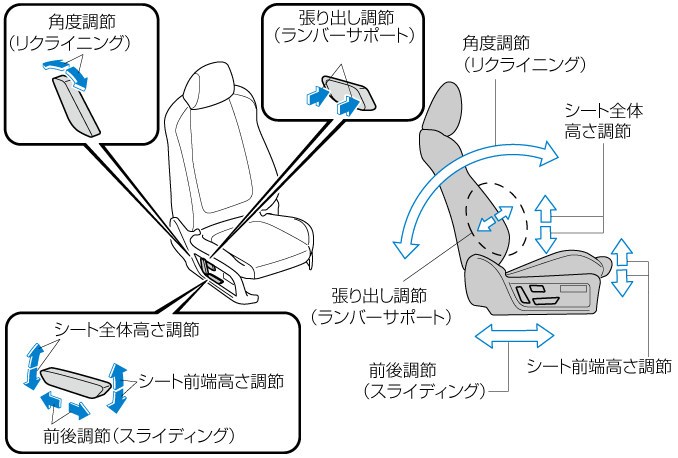 角度調節
（リクライニング）

張り出し調節
（ランバーサポート）

角度調節
（リクライニング）

シート全体
高さ調節

張り出し調節
（ランバーサポート）

シート全体高さ調節

シート前端高さ調節

前後調節（スライディング）

前後調節
（スライディング）

シート前端高さ調節