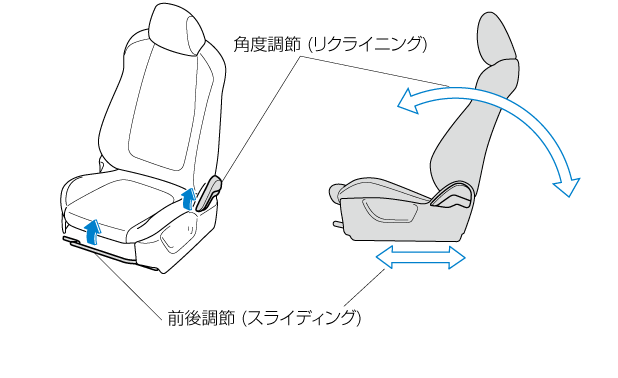 角度調節 (リクライニング)

前後調節 (スライディング)