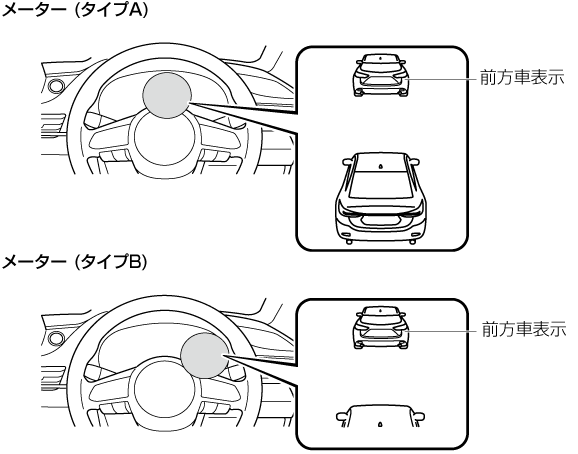 メーター（タイプA）

前方車表示

メーター（タイプB）

前方車表示