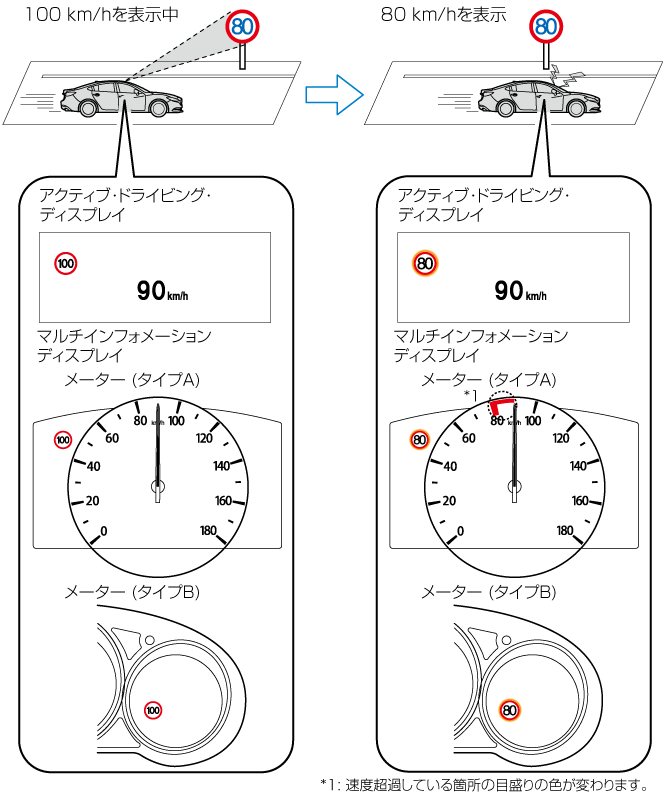 100 km/hを表示中

80

アクティブ・ドライビング・ディスプレイ

100

90 km/h

マルチインフォメーションディスプレイ

メーター (タイプA)

100

0
20
40
60
80
km/h
100
120
140
160
180

メーター (タイプB)

100

80 km/hを表示

80

アクティブ・ドライビング・ディスプレイ

80

90 km/h

マルチインフォメーションディスプレイ

メーター (タイプA)

*1

80

0
20
40
60
80
km/h
100
120
140
160
180

メーター (タイプB)

80

*1: 速度超過している箇所の目盛りの色が変わります。