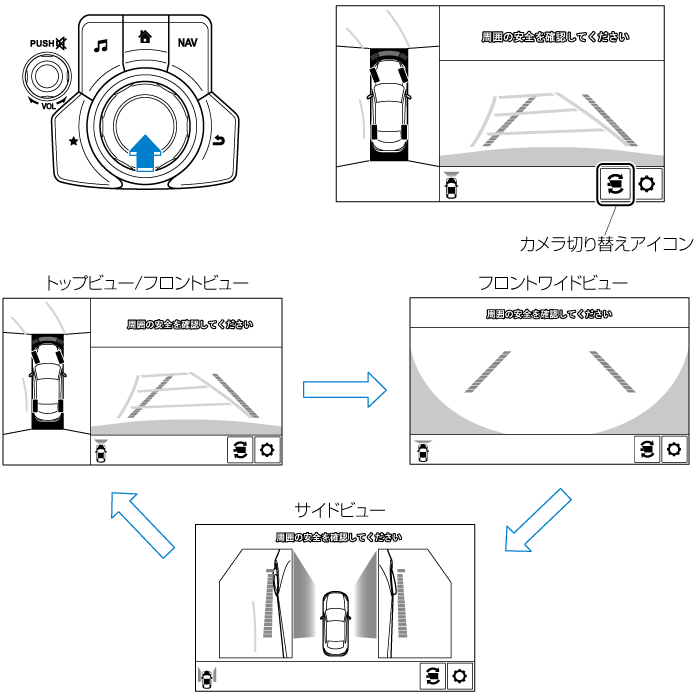 PUSH
VOL
NAV

周囲の安全を確認してください

カメラ切り替えアイコン

トップビュー/フロントビュー

周囲の安全を確認してください

フロントワイドビュー

周囲の安全を確認してください

サイドビュー

周囲の安全を確認してください