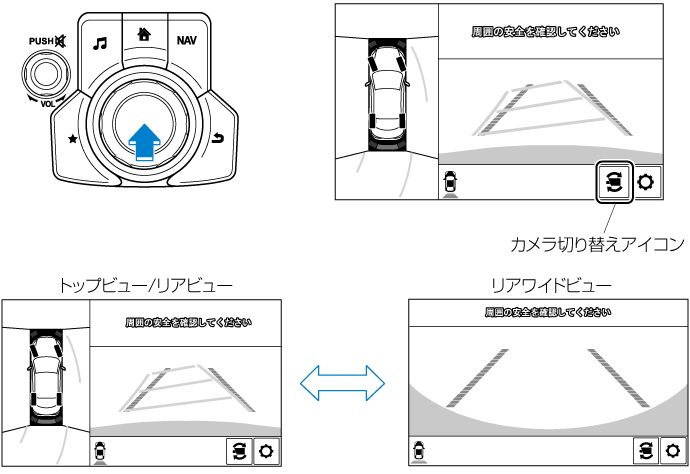 PUSH
VOL
NAV

周囲の安全を確認してください

カメラ切り替えアイコン

トップビュー/リアビュー

周囲の安全を確認してください

リアワイドビュー

周囲の安全を確認してください