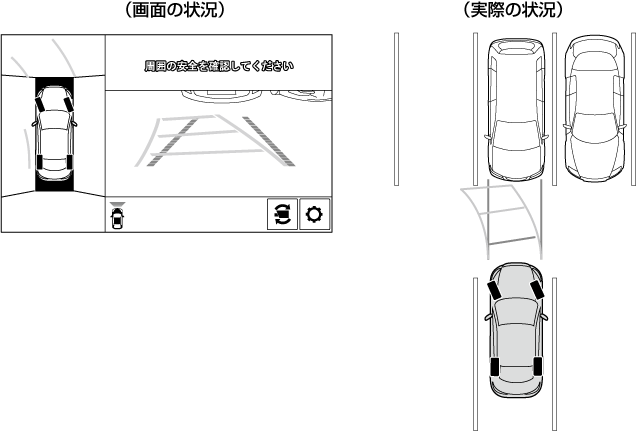 （画面の状況）

周囲の安全を確認してください

（実際の状況）