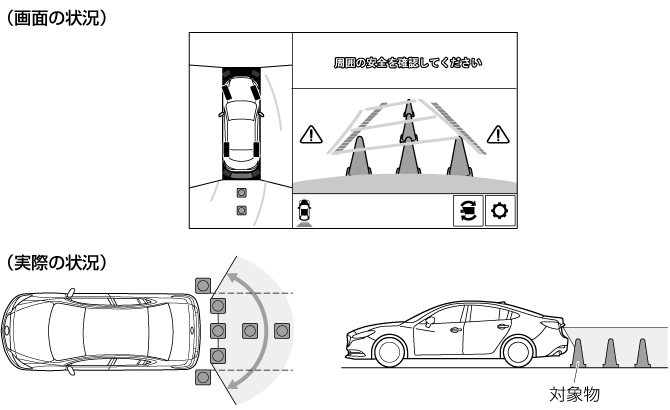 （画面の状況）

周囲の安全を確認してください

（実際の状況）

対象物