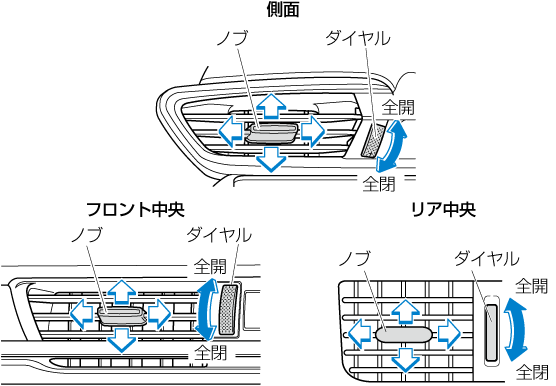 側面

ノブ

ダイヤル

全開

全閉

フロント中央

ノブ

ダイヤル

全開

全閉

リア中央

ノブ

ダイヤル

全開

全閉