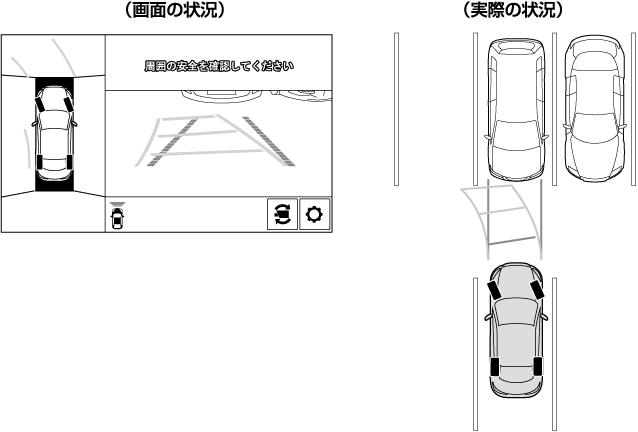 （画面の状況）

周囲の安全を確認してください

（実際の状況）