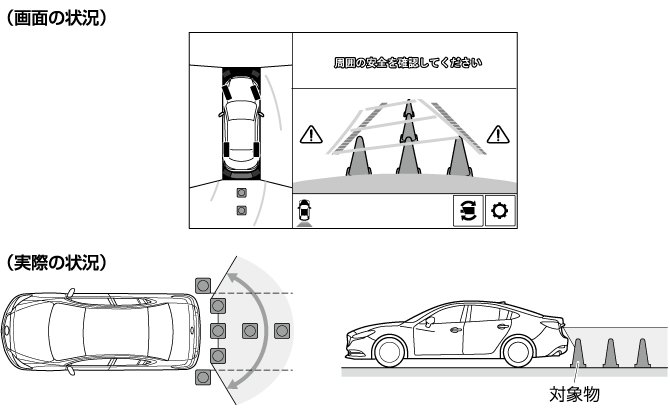 （画面の状況）

周囲の安全を確認してください

（実際の状況）

対象物