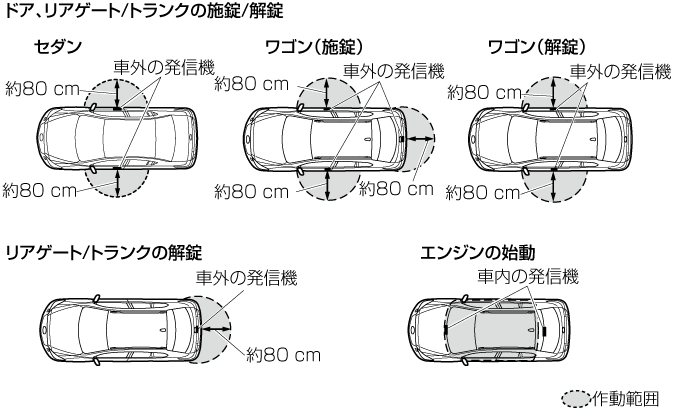 ドア、リアゲート/トランクの施錠/解錠

セダン
車外の発信機
約80 cm
約80 cm

ワゴン(施錠)
車外の発信機
約80 cm
約80 cm
約80 cm

ワゴン(解錠)
車外の発信機
約80 cm
約80 cm

リアゲート/トランクの解錠
車外の発信機
約80 cm

エンジンの始動
車内の発信機

作動範囲