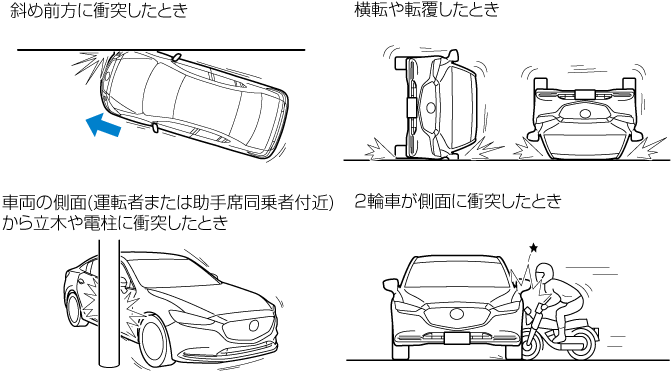 斜め前方に衝突したとき

横転や転覆したとき

車両の側面(運転者または助手席同乗者付近)から立木や電柱に衝突したとき

2輪車が側面に衝突したとき