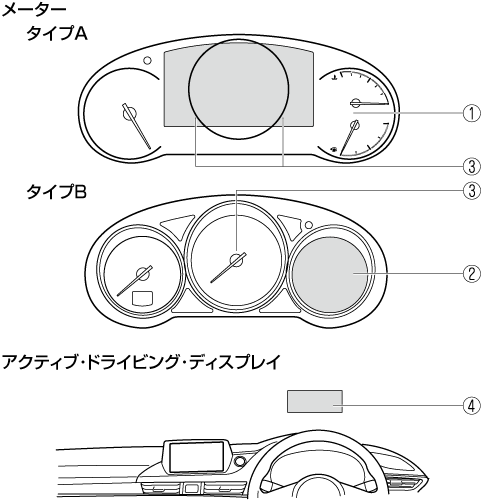 メーター
タイプA
①
③
タイプB
③
②
アクティブ・ドライビング・ディスプレイ
④