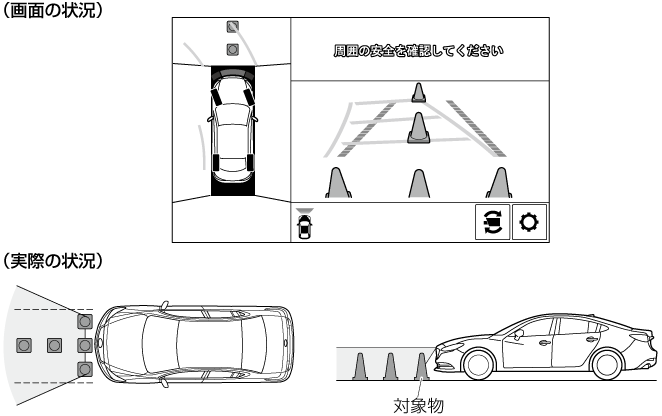 （画面の状況）

周囲の安全を確認してください

（実際の状況）

対象物