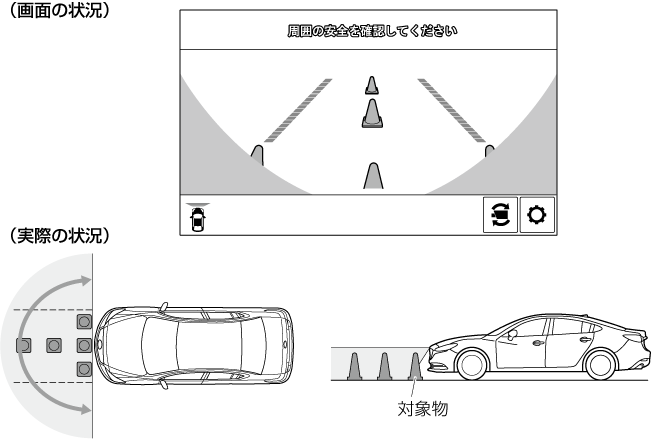 （画面の状況）

周囲の安全を確認してください

（実際の状況）

対象物