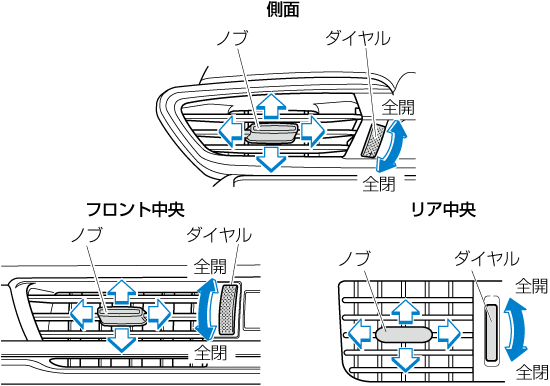 側面

ノブ

ダイヤル

全開

全閉

フロント中央

ノブ

ダイヤル

全開

全閉

リア中央

ノブ

ダイヤル

全開

全閉