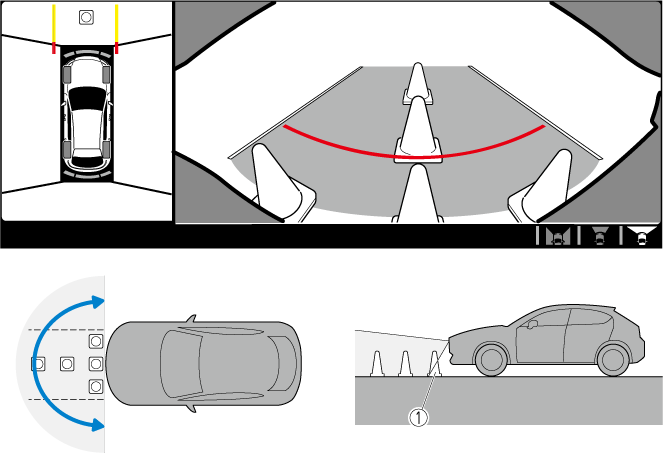 ①