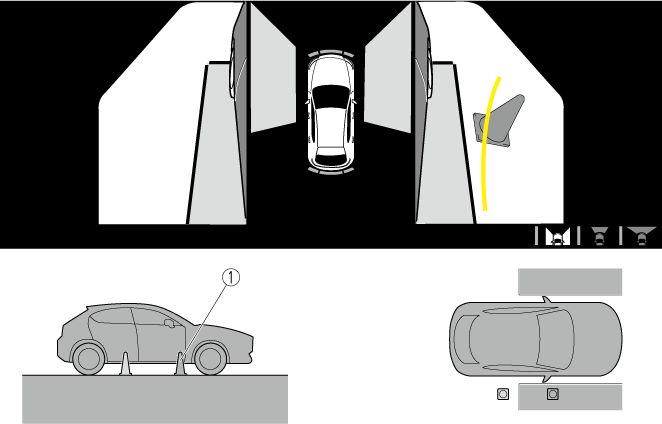 1