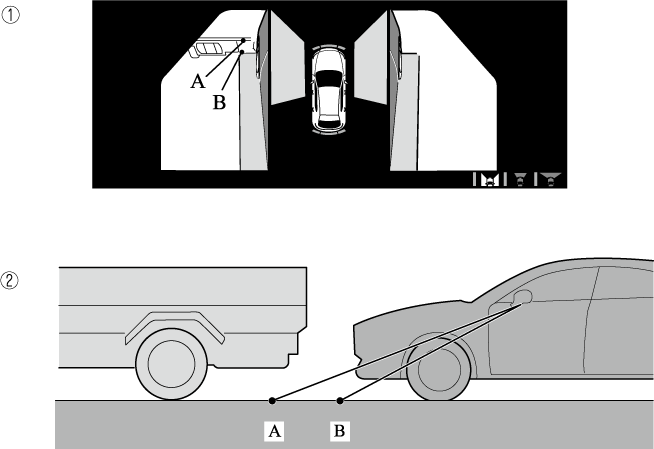 ①

A
B

②

A B