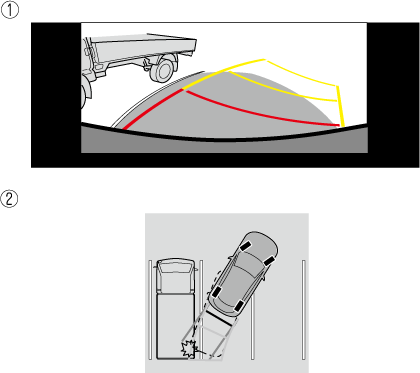 ①

②