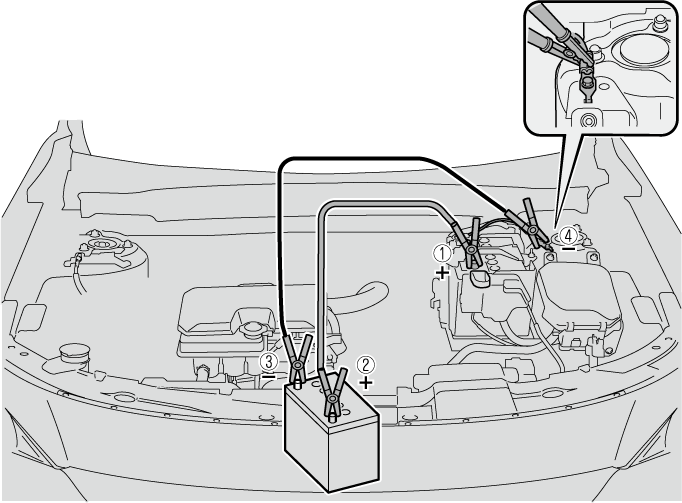 ①
+
④
−
③
−
②
+