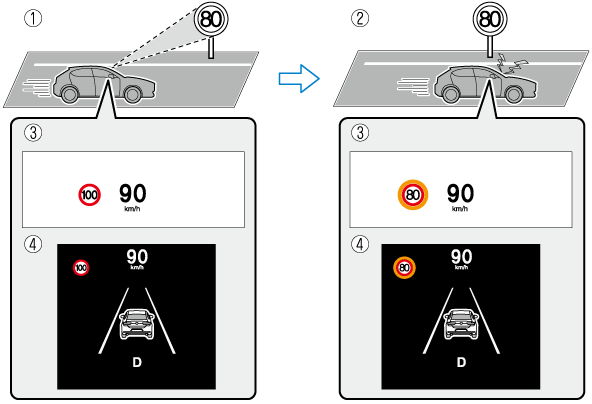 ① 80

③

100 90 km/h

④

100 90 km/h

D

② 80

③

80 90 km/h

④

80 90 km/h

D