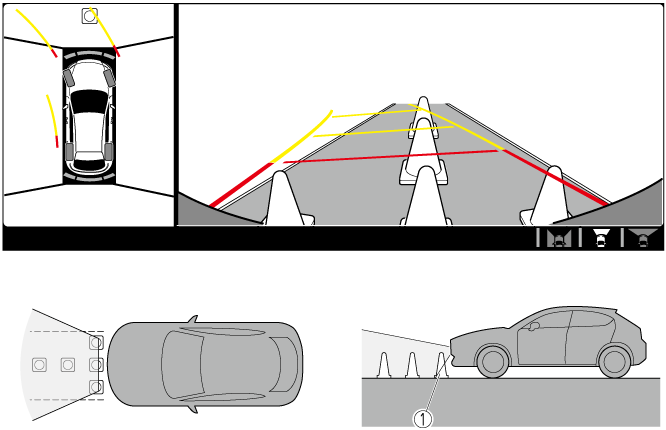 ①